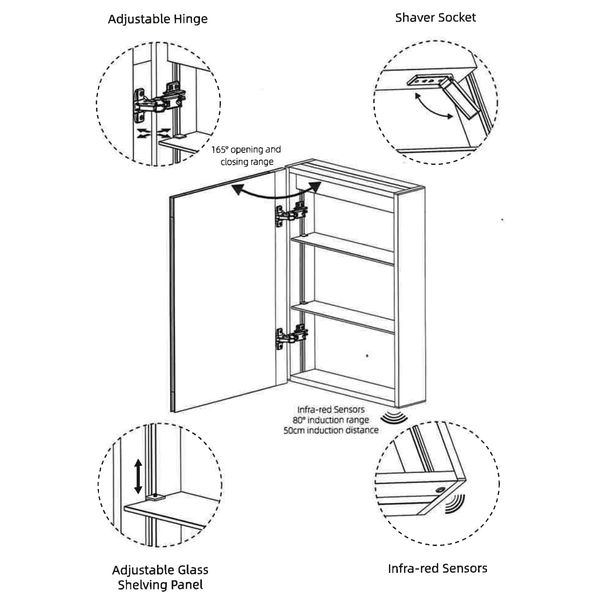 Adjustable Hinge

Shaver Socket

165° opening and closing range

Infra-red Sensors
80° induction range
50cm induction distance

Adjustable Glass Shelving Panel

Infra-red Sensors